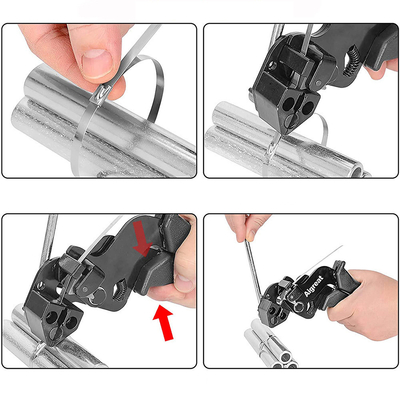 Algreat